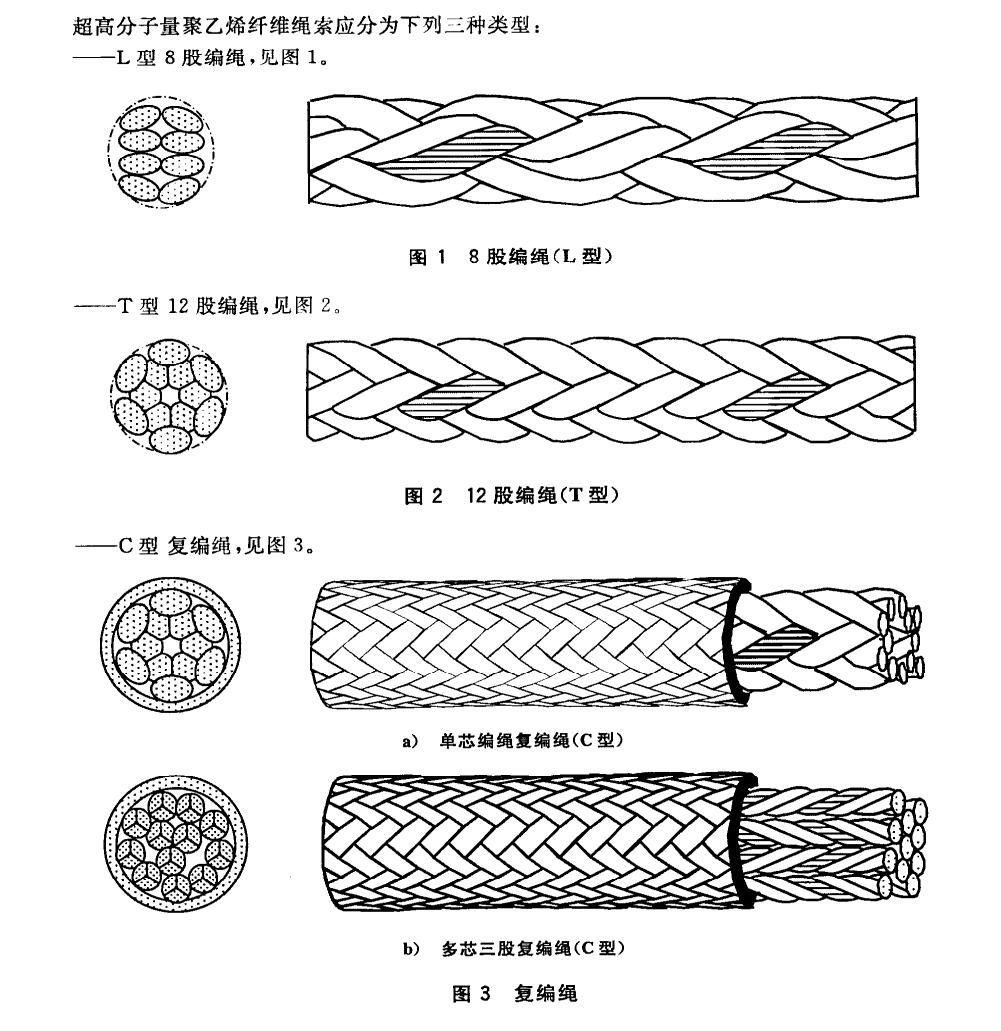 超高分子量聚乙烯纤维绳索应分为下列三种类型：
——L 型 8 股编绳，见图 1。

图 1 8 股编绳(L 型)

——T 型 12 股编绳，见图 2。

图 2 12 股编绳(T 型)

——C 型 复编绳，见图 3。

a) 单芯编绳复编绳(C 型)

b) 多芯三股复编绳(C 型)

图 3 复编绳